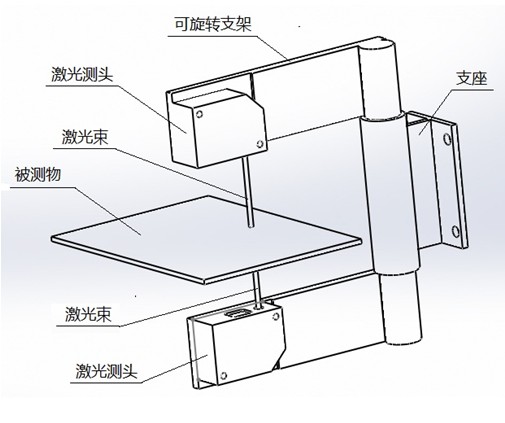 可旋转支架

激光测头

支座

激光束

被测物

激光束

激光测头